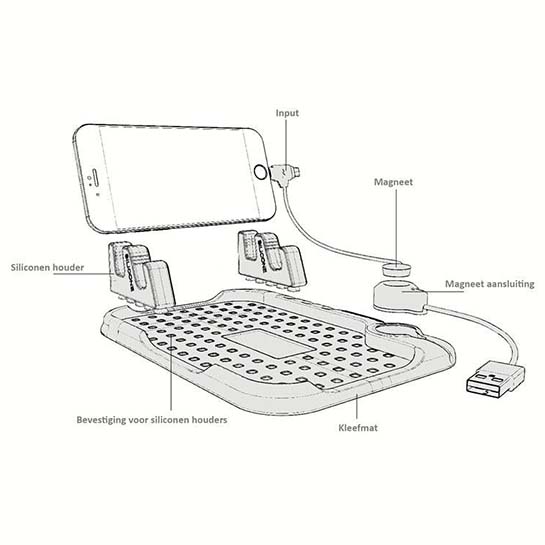 Input

Magneet

Siliconen houder

SILICONE

SILICONE

Magneet aansluiting

Bevestiging voor siliconen houders

Kleefmat