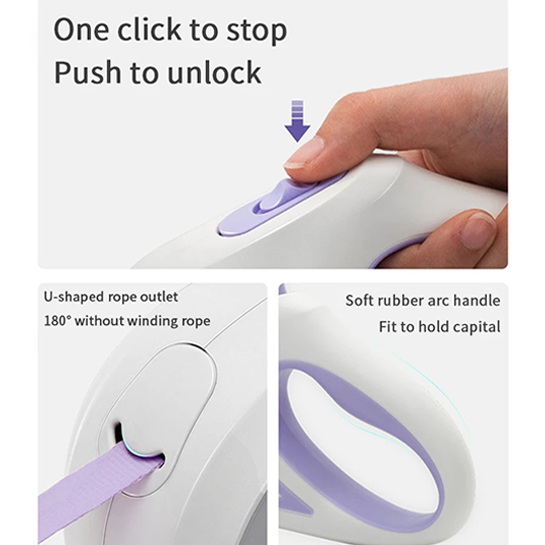 One click to stop
Push to unlock

U-shaped rope outlet
180° without winding rope

Soft rubber arc handle
Fit to hold capital