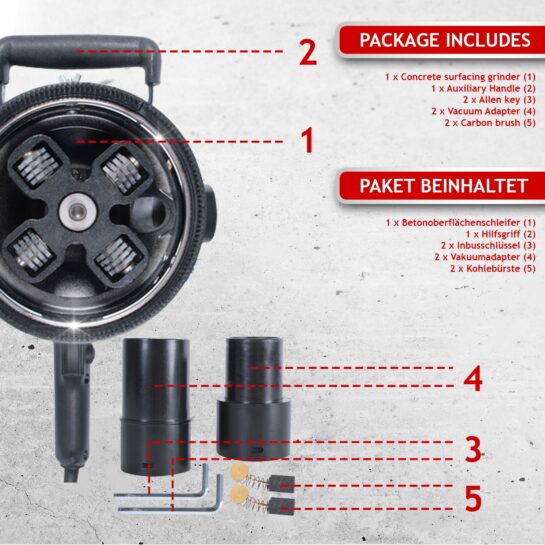 2

PACKAGE INCLUDES

1 x Concrete surfacing grinder (1)
1 x Auxiliary Handle (2)
2 x Allen key (3)
2 x Vacuum Adapter (4)
2 x Carbon brush (5)

1

PAKET BEINHALTET

1 x Betonoberflächenschleifer (1)
1 x Hilfsgriff (2)
2 x Inbusschlüssel (3)
2 x Vakuumadapter (4)
2 x Kohlebürste (5)

4

3

5