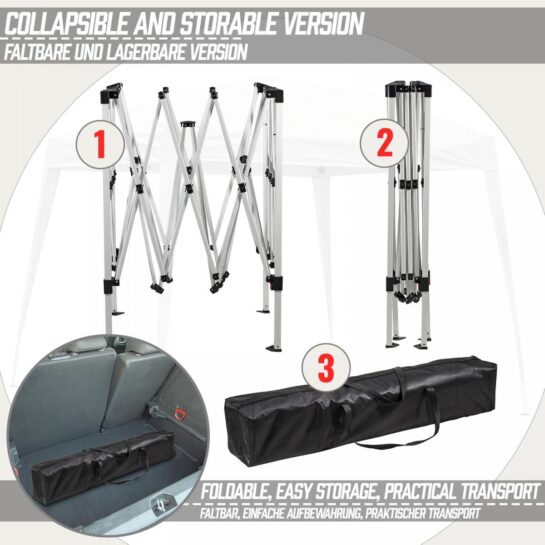 COLLAPSIBLE AND STORABLE VERSION
FALTBARE UND LAGERBARE VERSION

1

2

3

FOLDABLE, EASY STORAGE, PRACTICAL TRANSPORT
FALTBAR, EINFACHE AUFBEWAHRUNG, PRAKTISCHER TRANSPORT