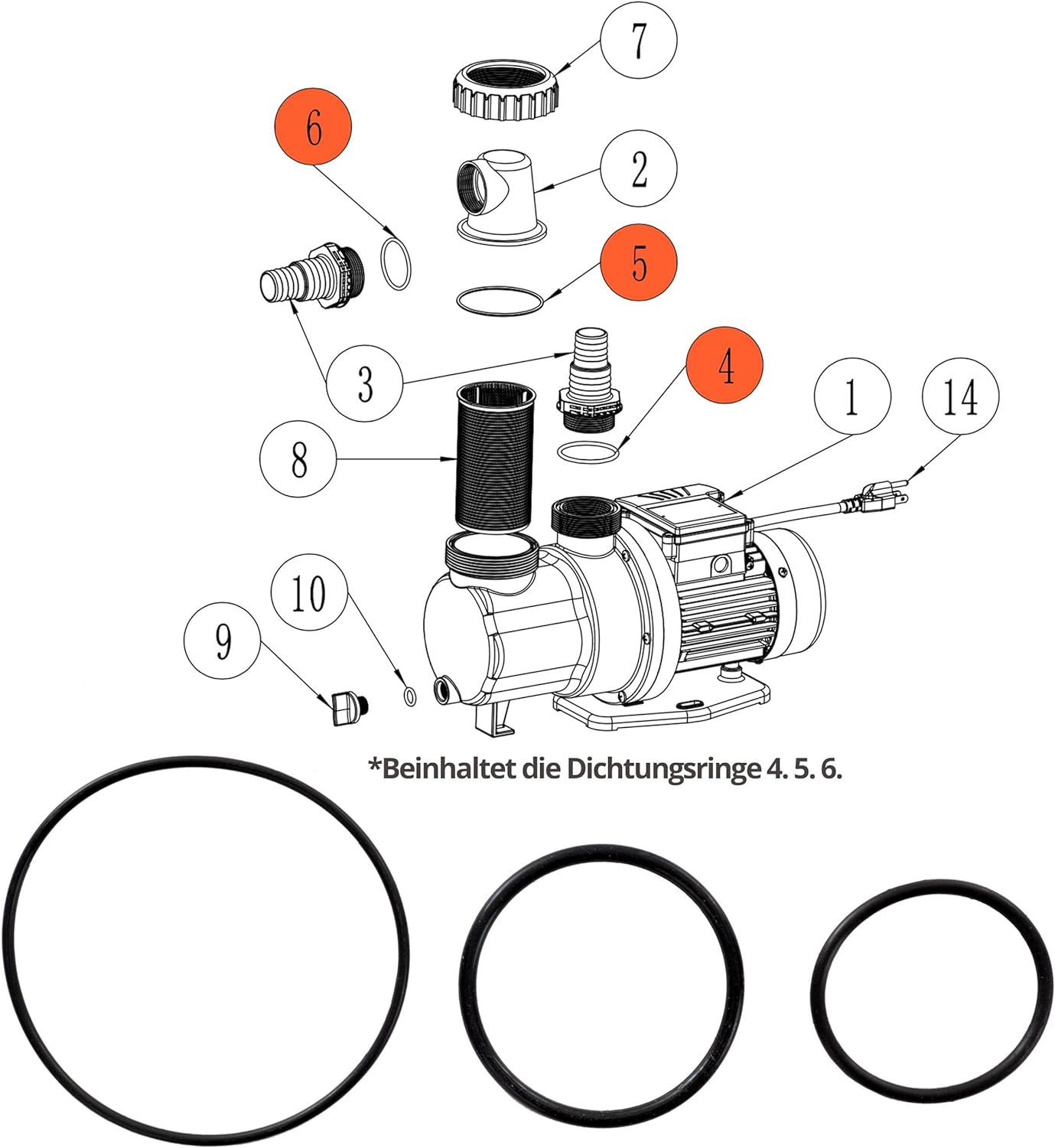 7
6
2
5
3
4
1
14
8
10
9
*Beinhaltet die Dichtungsringe 4. 5. 6.