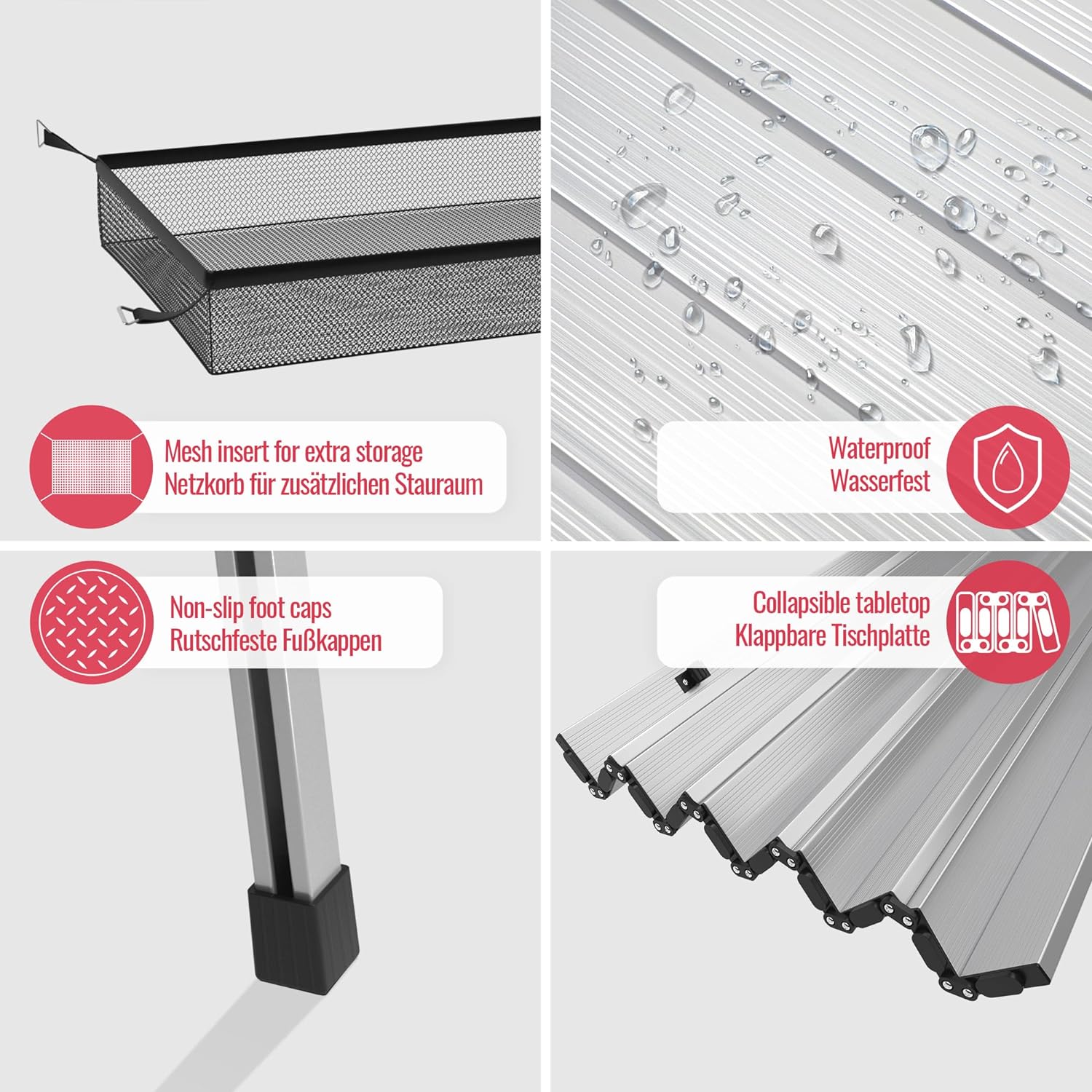 Mesh insert for extra storage
Netzkorb für zusätzlichen Stauraum

Waterproof
Wasserfest

Non-slip foot caps
Rutschfeste Fußkappen

Collapsible tabletop
Klappbare Tischplatte